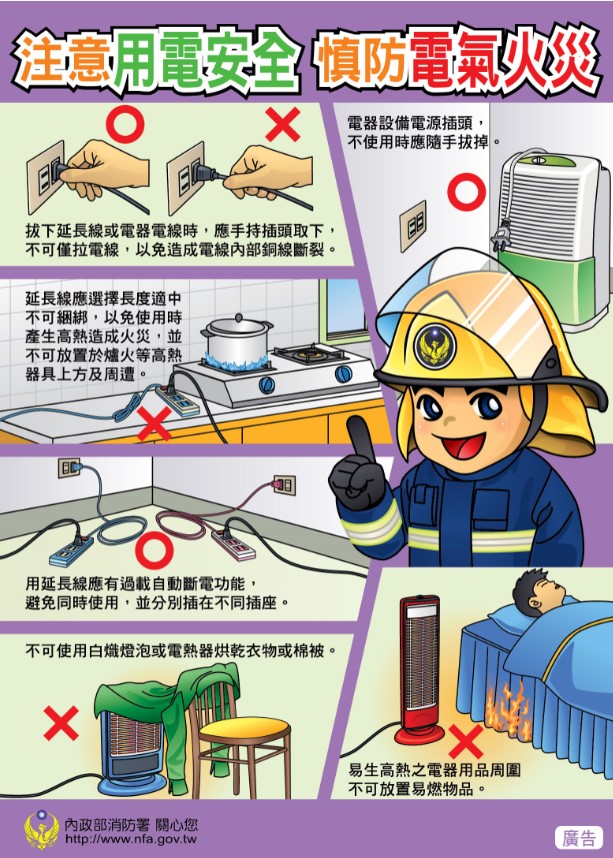 注意用電安全 慎防電氣火災

拔下延長線或電器電線時，應手持插頭取下，不可僅拉電線，以免造成電線內部銅線斷裂。

電器設備電源插頭，不使用時應隨手拔掉。

延長線應選擇長度適中不可綑綁，以免使用時產生高熱造成火災，並不可放置於爐火等高熱器具上方及周遭。

用延長線應有過載自動斷電功能，避免同時使用，並分別插在不同插座。

不可使用白熾燈泡或電熱器烘乾衣物或棉被。

易生高熱之電器用品周圍不可放置易燃物品。

內政部消防署 關心您
http://www.nfa.gov.tw

廣告